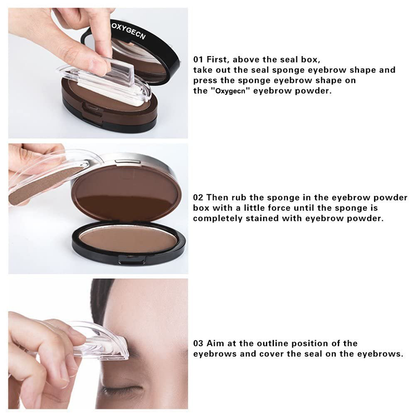 OXYGECN

01 First, above the seal box, take out the seal sponge eyebrow shape and press the sponge eyebrow shape on the "Oxygecn" eyebrow powder.

02 Then rub the sponge in the eyebrow powder box with a little force until the sponge is completely stained with eyebrow powder.

03 Aim at the outline position of the eyebrows and cover the seal on the eyebrows.